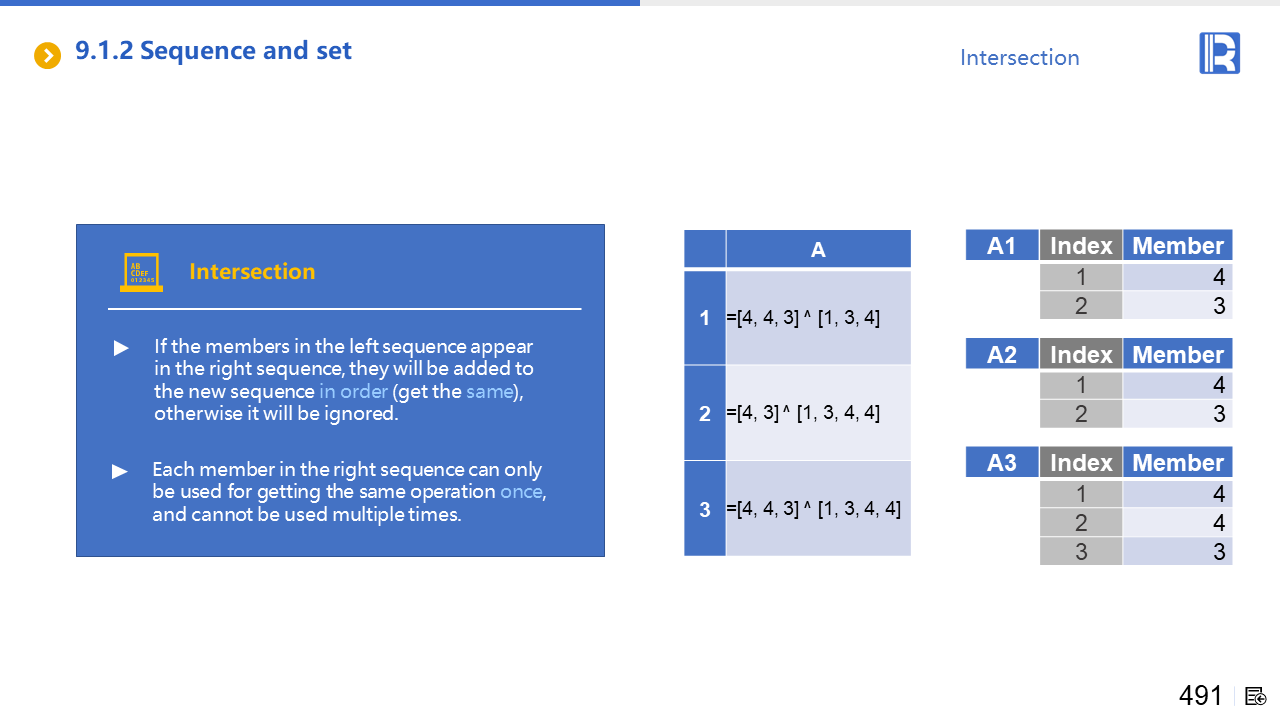 9.1.2 Sequence and set

Intersection

AB CDEF 012345

Intersection

▶ If the members in the left sequence appear in the right sequence, they will be added to the new sequence in order (get the same), otherwise it will be ignored.

▶ Each member in the right sequence can only be used for getting the same operation once, and cannot be used multiple times.

| | A |
|---|---|
| 1 | =[4, 4, 3] ^ [1, 3, 4] |
| 2 | =[4, 3] ^ [1, 3, 4, 4] |
| 3 | =[4, 4, 3] ^ [1, 3, 4, 4] |

| A1 | Index | Member |
|---|---|---|
| | 1 | 4 |
| | 2 | 3 |

| A2 | Index | Member |
|---|---|---|
| | 1 | 4 |
| | 2 | 3 |

| A3 | Index | Member |
|---|---|---|
| | 1 | 4 |
| | 2 | 4 |
| | 3 | 3 |

491