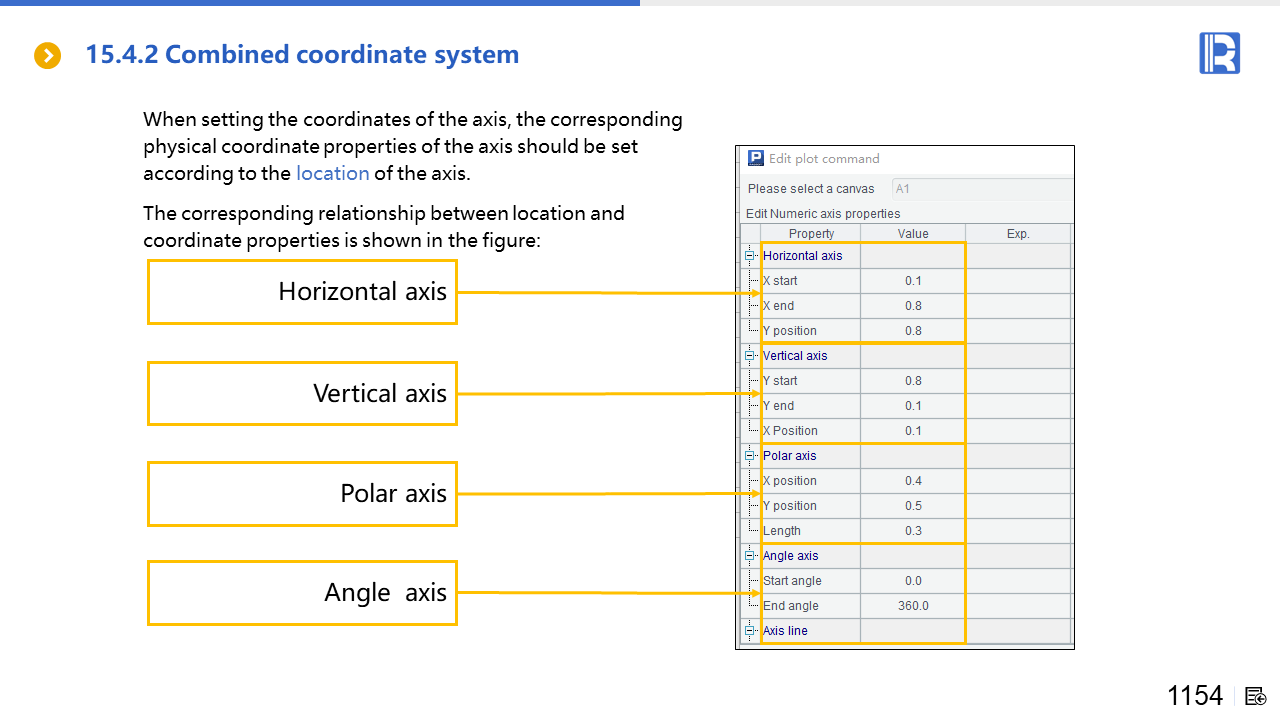 15.4.2 Combined coordinate system

When setting the coordinates of the axis, the corresponding physical coordinate properties of the axis should be set according to the location of the axis.

The corresponding relationship between location and coordinate properties is shown in the figure:

Horizontal axis

Vertical axis

Polar axis

Angle axis

Edit plot command

Please select a canvas A1

Edit Numeric axis properties

| Property | Value | Exp. |
|---|---|---|
| Horizontal axis | | |
| X start | 0.1 | |
| X end | 0.8 | |
| Y position | 0.8 | |
| Vertical axis | | |
| Y start | 0.8 | |
| Y end | 0.1 | |
| X Position | 0.1 | |
| Polar axis | | |
| X position | 0.4 | |
| Y position | 0.5 | |
| Length | 0.3 | |
| Angle axis | | |
| Start angle | 0.0 | |
| End angle | 360.0 | |
| Axis line | | |

1154