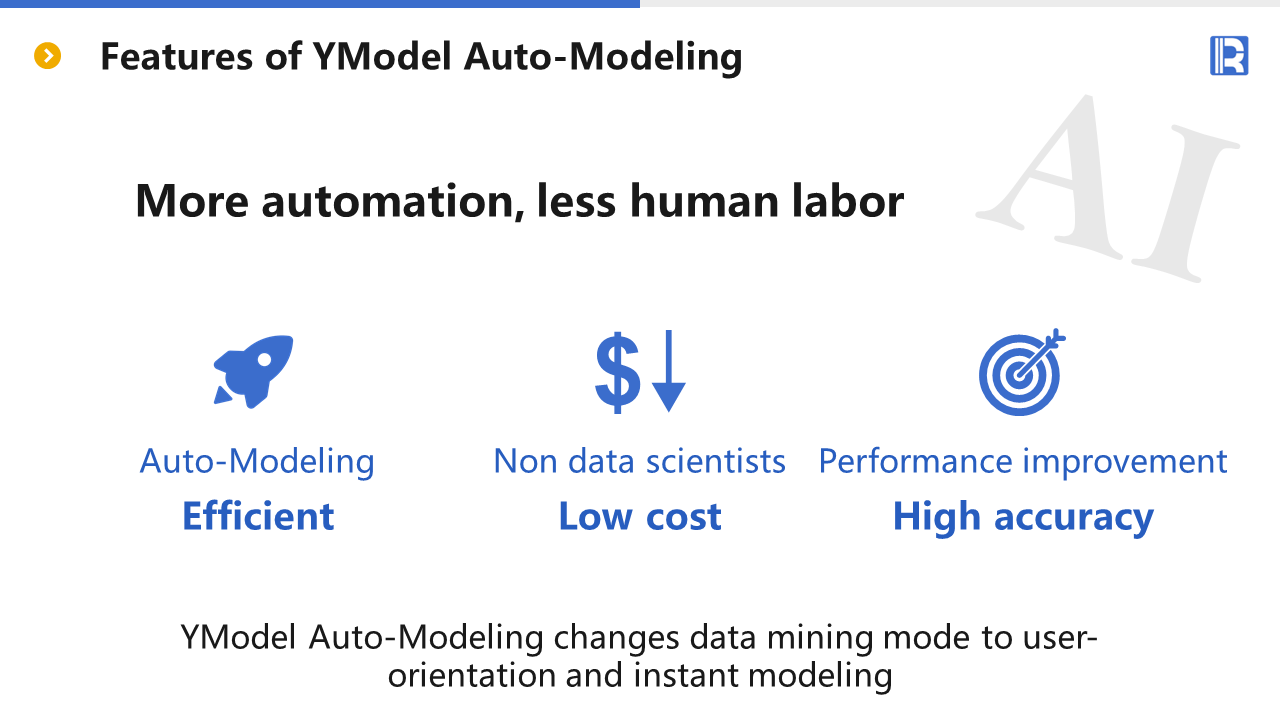 Features of YModel Auto-Modeling

More automation, less human labor

Auto-Modeling
Efficient

Non data scientists
Low cost

Performance improvement
High accuracy

YModel Auto-Modeling changes data mining mode to user-orientation and instant modeling

AI